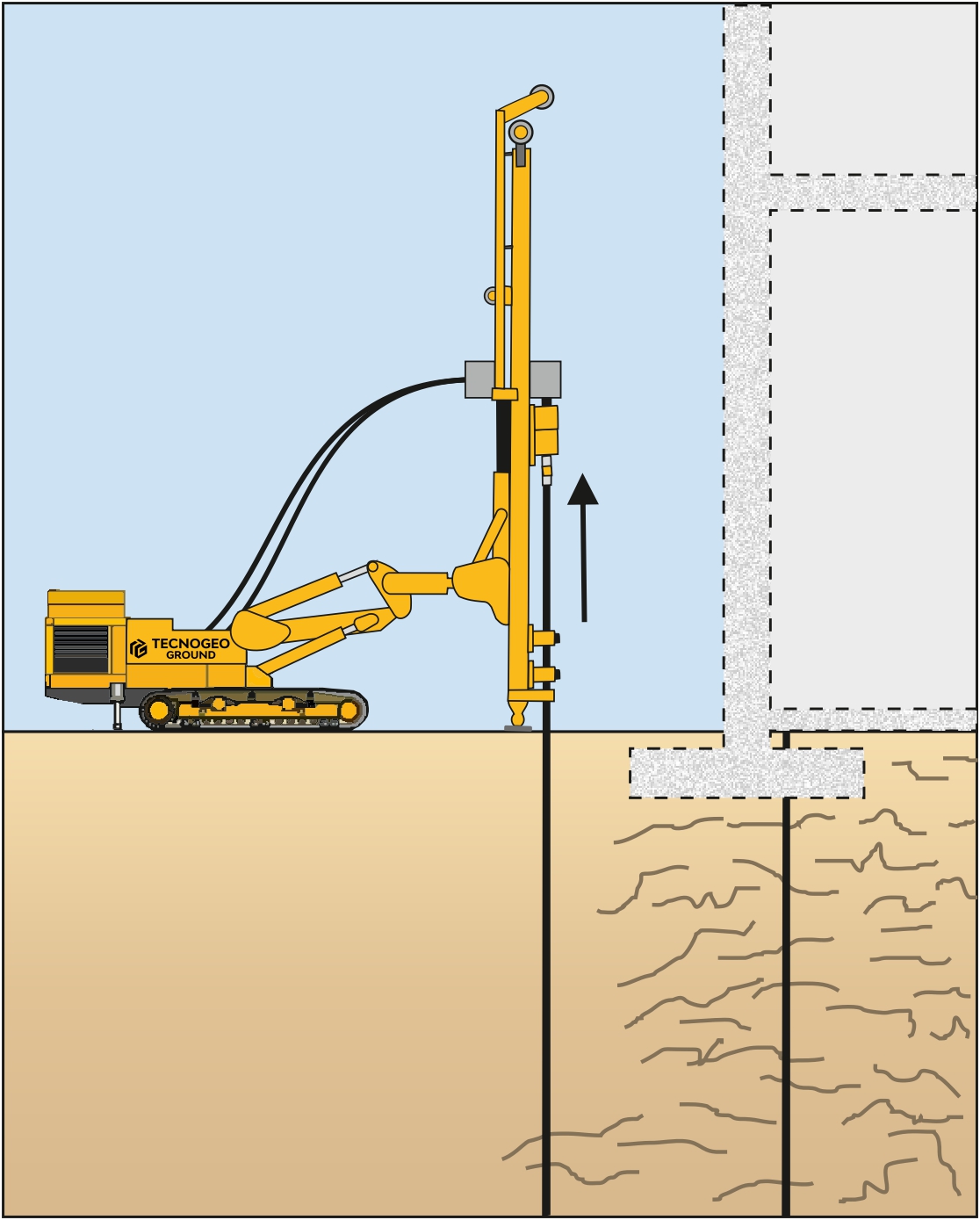 TECNOGEO GROUND