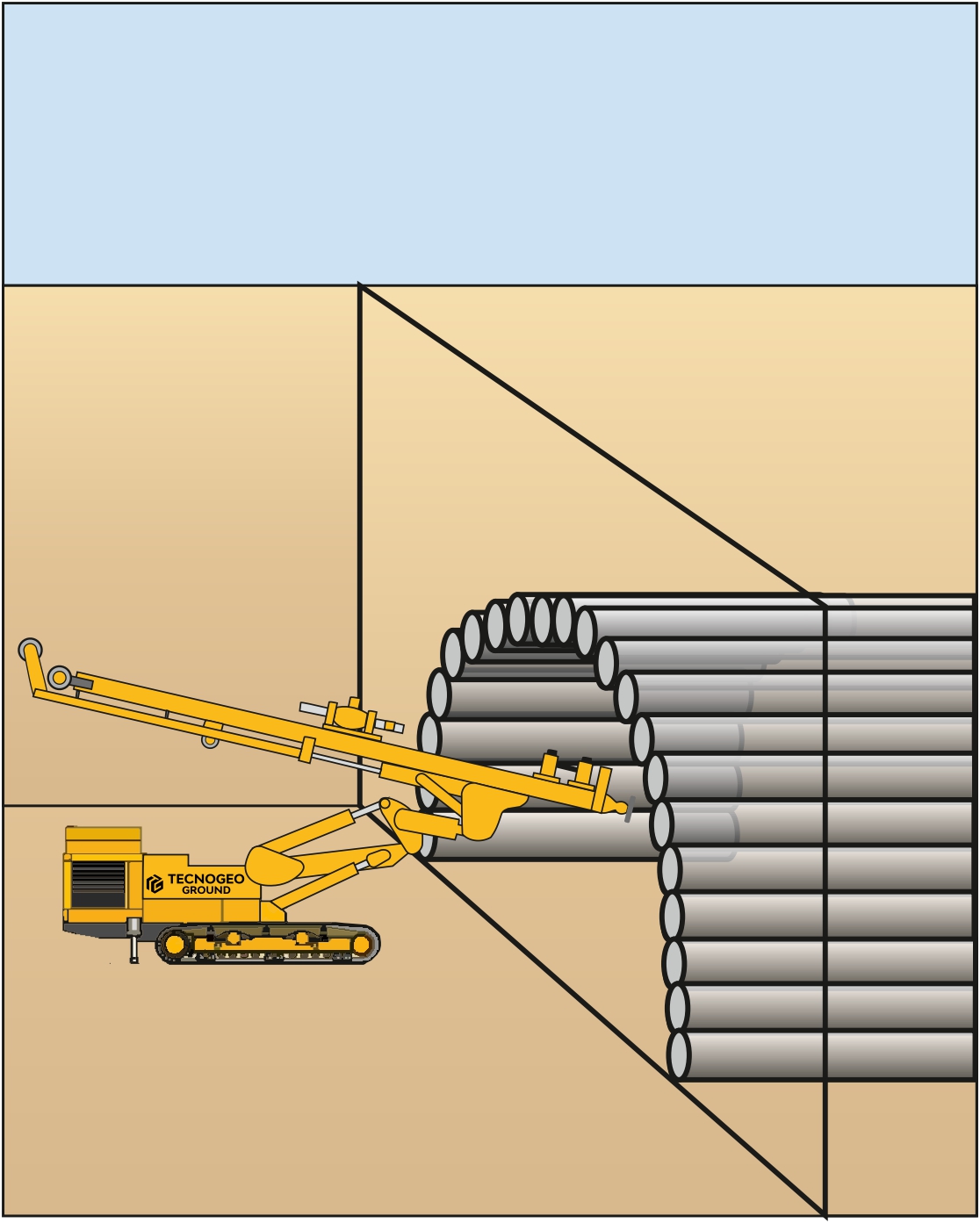 TECNOGEO
GROUND